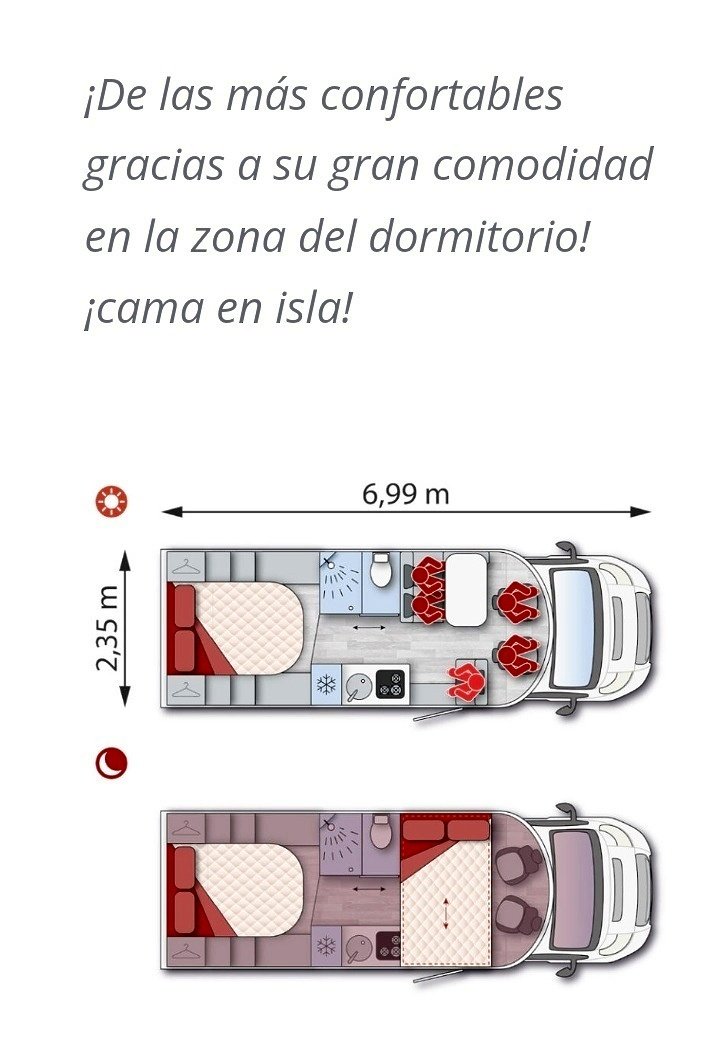 ¡De las más confortables gracias a su gran comodidad en la zona del dormitorio! ¡cama en isla!

6,99 m

2,35 m